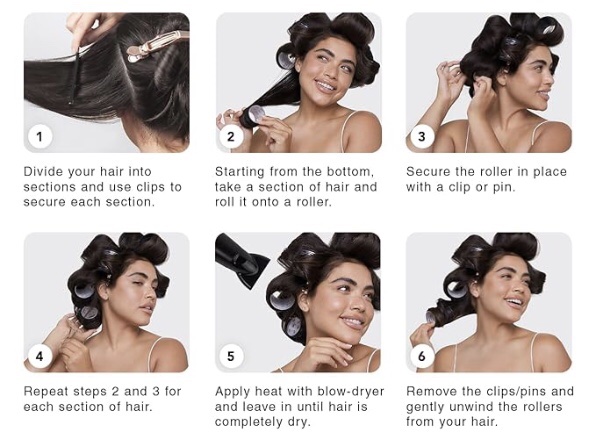 1

Divide your hair into sections and use clips to secure each section.

2

Starting from the bottom, take a section of hair and roll it onto a roller.

3

Secure the roller in place with a clip or pin.

4

Repeat steps 2 and 3 for each section of hair.

5

Apply heat with blow-dryer and leave in until hair is completely dry.

6

Remove the clips/pins and gently unwind the rollers from your hair.